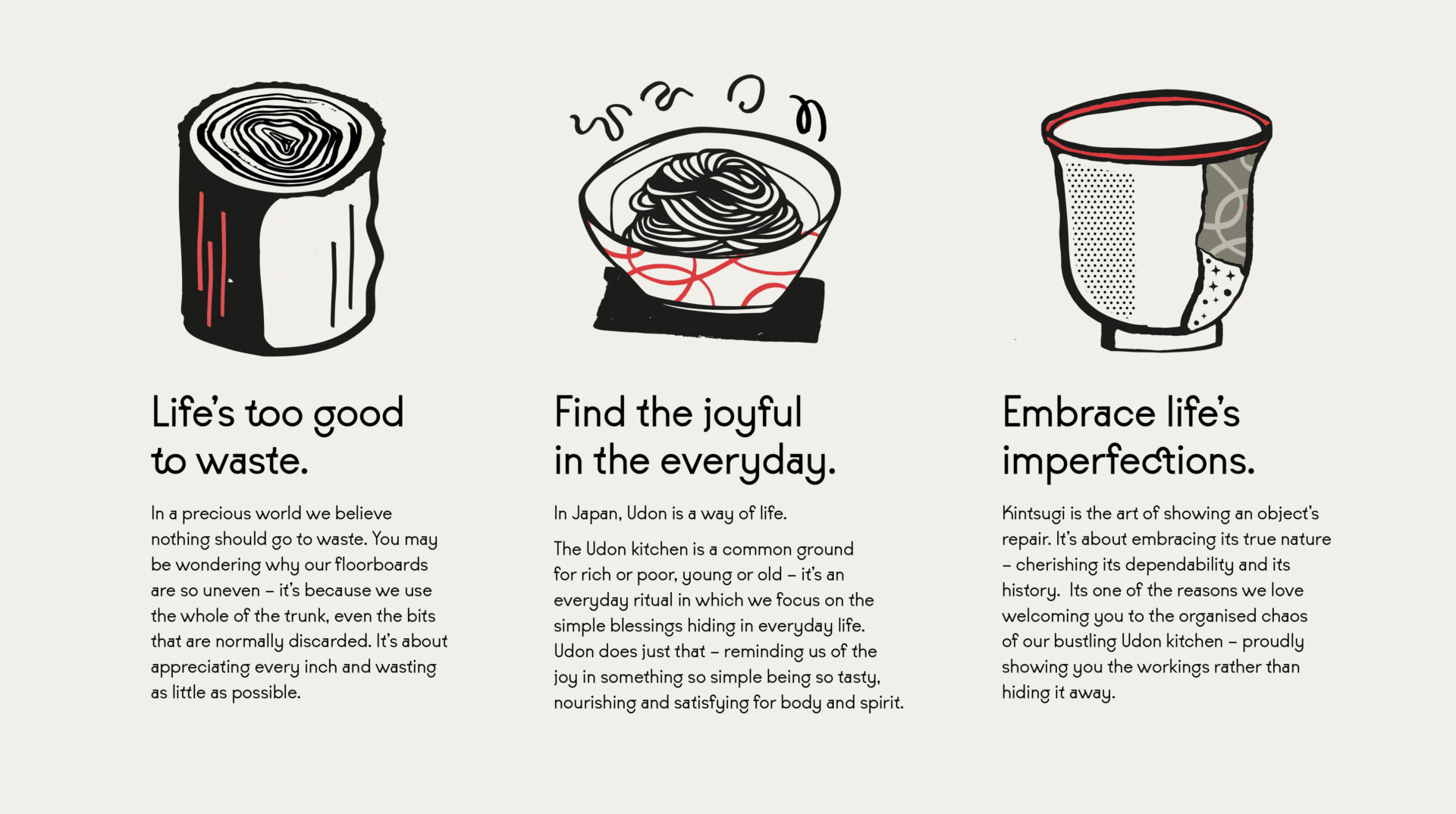 Life's too good to waste.

In a precious world we believe nothing should go to waste. You may be wondering why our floorboards are so uneven – it's because we use the whole of the trunk, even the bits that are normally discarded. It's about appreciating every inch and wasting as little as possible.

Find the joyful in the everyday.

In Japan, Udon is a way of life.

The Udon kitchen is a common ground for rich or poor, young or old – it's an everyday ritual in which we focus on the simple blessings hiding in everyday life. Udon does just that – reminding us of the joy in something so simple being so tasty, nourishing and satisfying for body and spirit.

Embrace life's imperfections.

Kintsugi is the art of showing an object's repair. It's about embracing its true nature – cherishing its dependability and its history. Its one of the reasons we love welcoming you to the organised chaos of our bustling Udon kitchen – proudly showing you the workings rather than hiding it away.